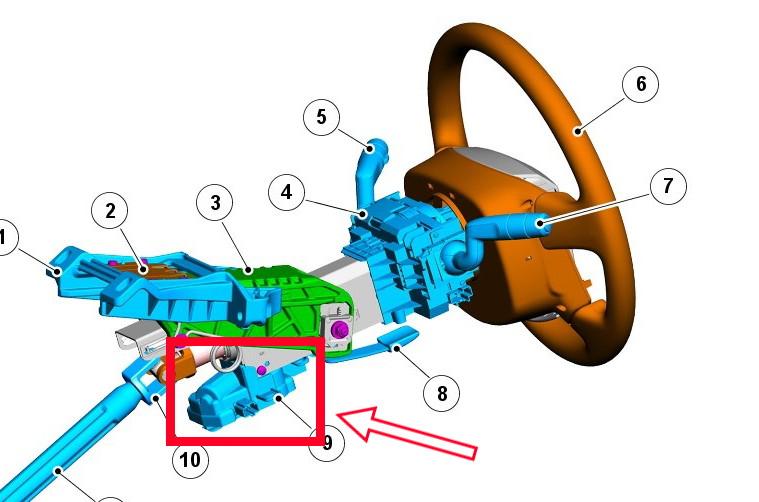 1
2
3
4
5
6
7
8
9
10